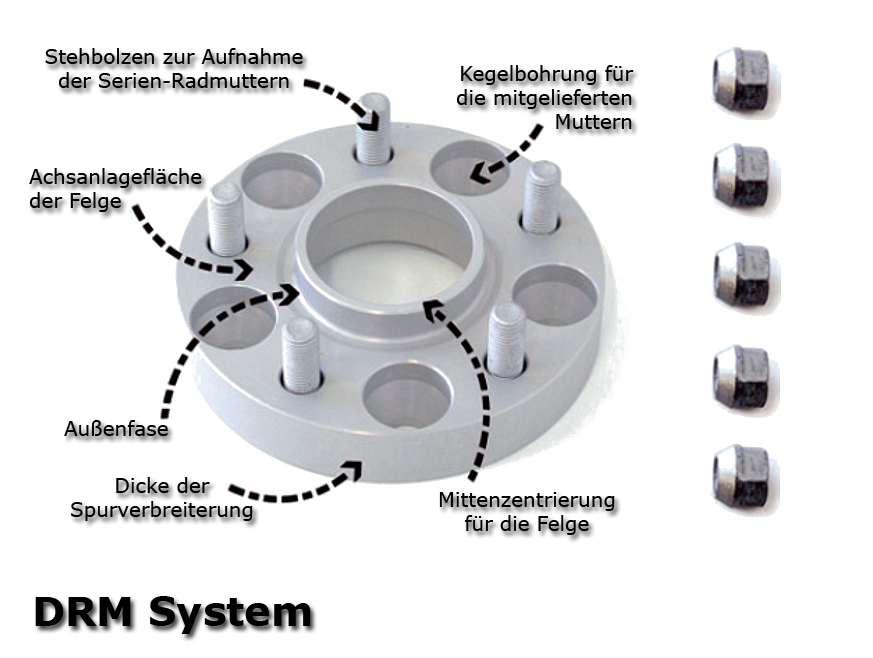 Stehbolzen zur Aufnahme der Serien-Radmuttern

Kegelbohrung für die mitgelieferten Muttern

Achsanlagefläche der Felge

Außenfase

Dicke der Spurverbreiterung

Mittenzentrierung für die Felge

DRM System